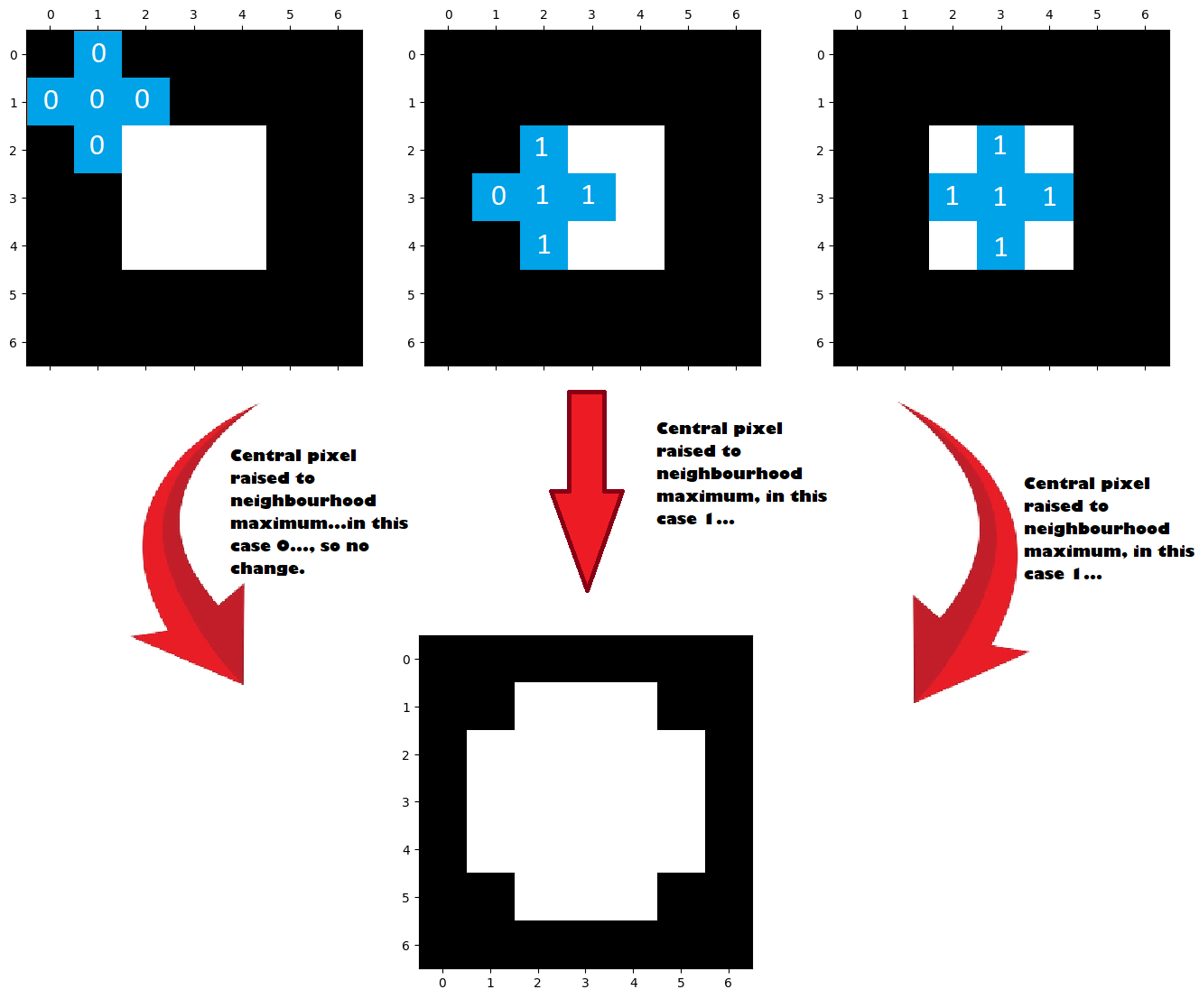 0 1 2 3 4 5 6

0 1 2 3 4 5 6

0
0 0 0
0

0 1 2 3 4 5 6

0 1 2 3 4 5 6

1
0 1 1
1

0 1 2 3 4 5 6

0 1 2 3 4 5 6

1
1 1 1
1

Central pixel raised to neighbourhood maximum...in this case 0..., so no change.

Central pixel raised to neighbourhood maximum, in this case 1...

Central pixel raised to neighbourhood maximum, in this case 1...

0 1 2 3 4 5 6

0 1 2 3 4 5 6